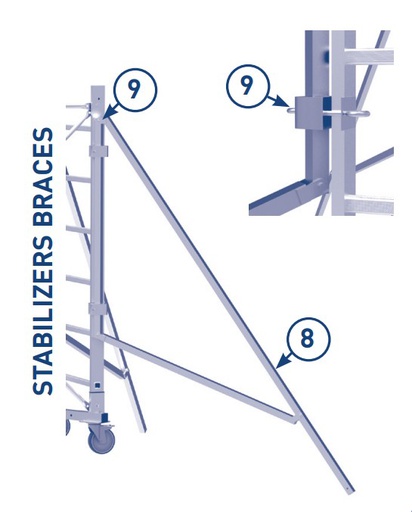 STABILIZERS BRACES

9

9

8